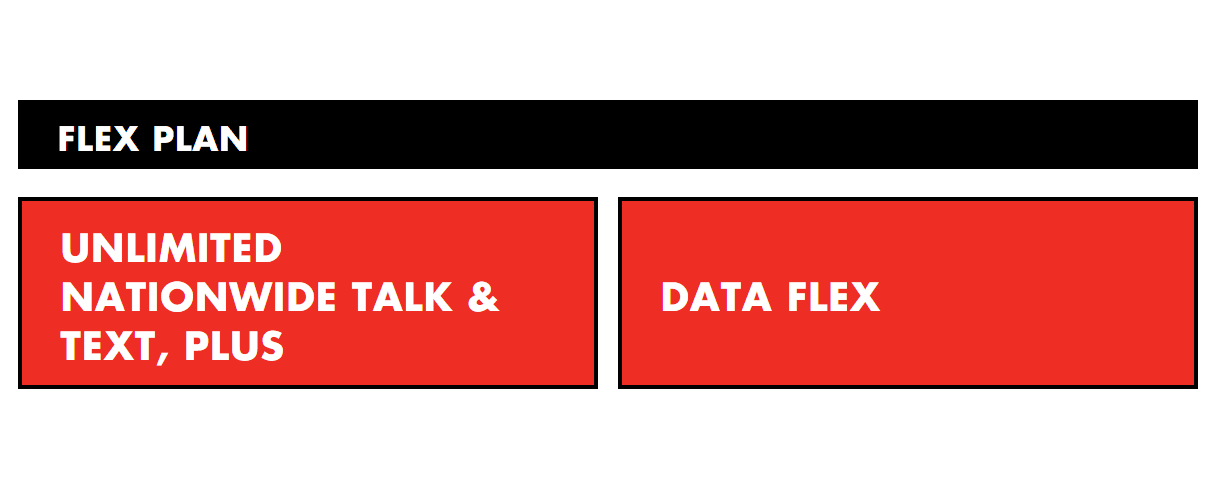 FLEX PLAN

UNLIMITED NATIONWIDE TALK & TEXT, PLUS

DATA FLEX